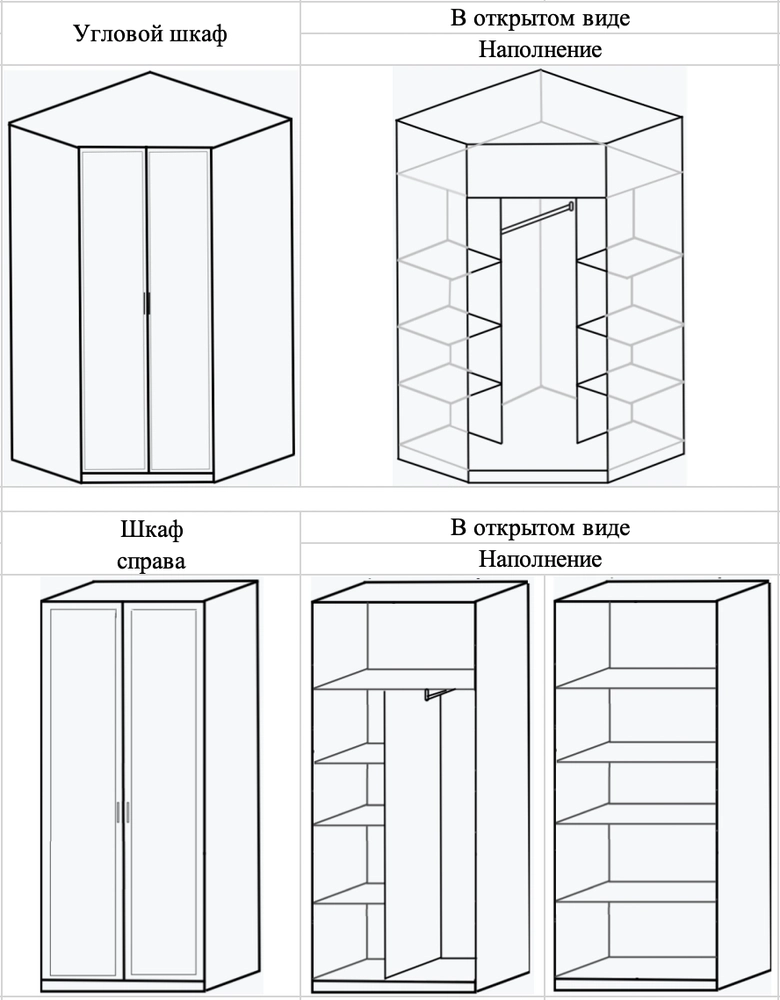 | Угловой шкаф | В открытом виде |
|---|---|
| | Наполнение |

| Шкаф справа | В открытом виде |
|---|---|
| | Наполнение |