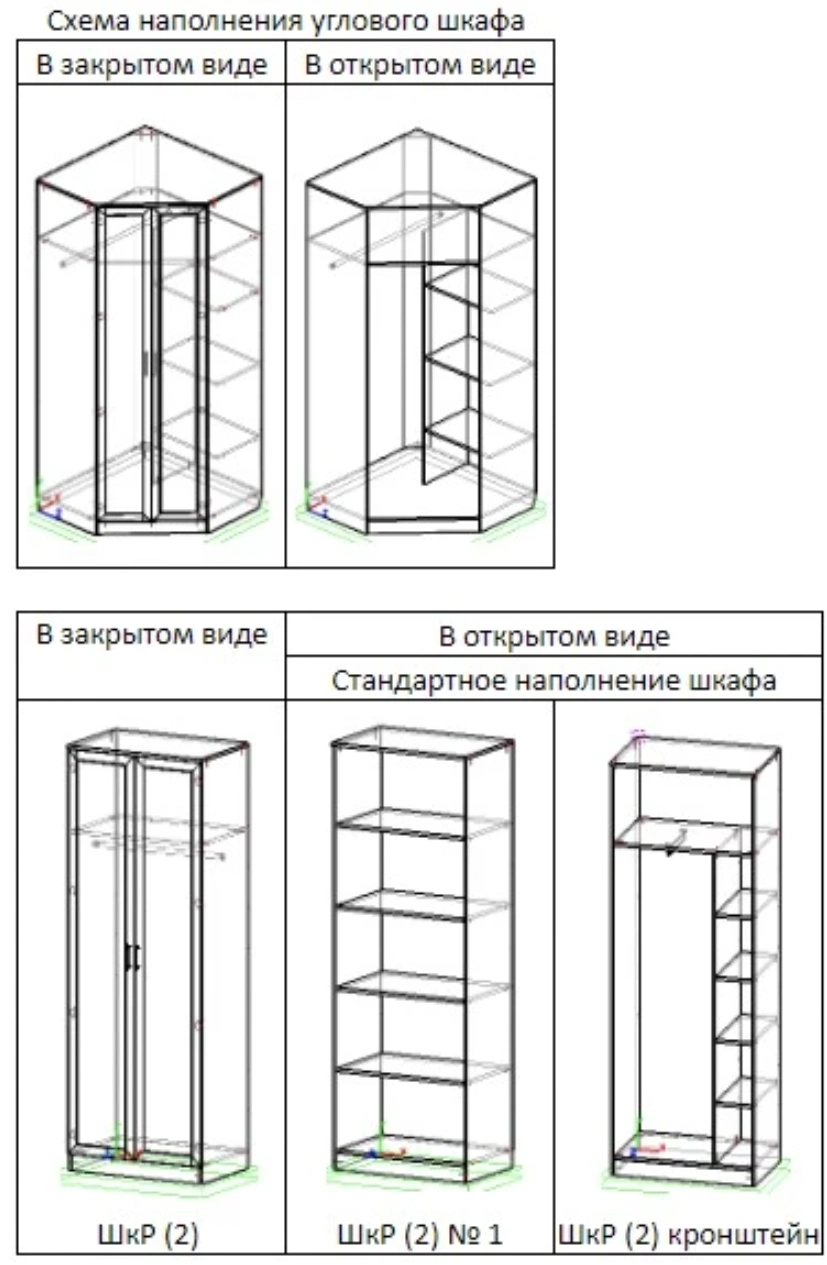 Схема наполнения углового шкафа

| В закрытом виде | В открытом виде |
|---|---|
| | |

| В закрытом виде | В открытом виде | |
|---|---|---|
| | Стандартное наполнение шкафа | |
| ШкР (2) | ШкР (2) № 1 | ШкР (2) кронштейн |