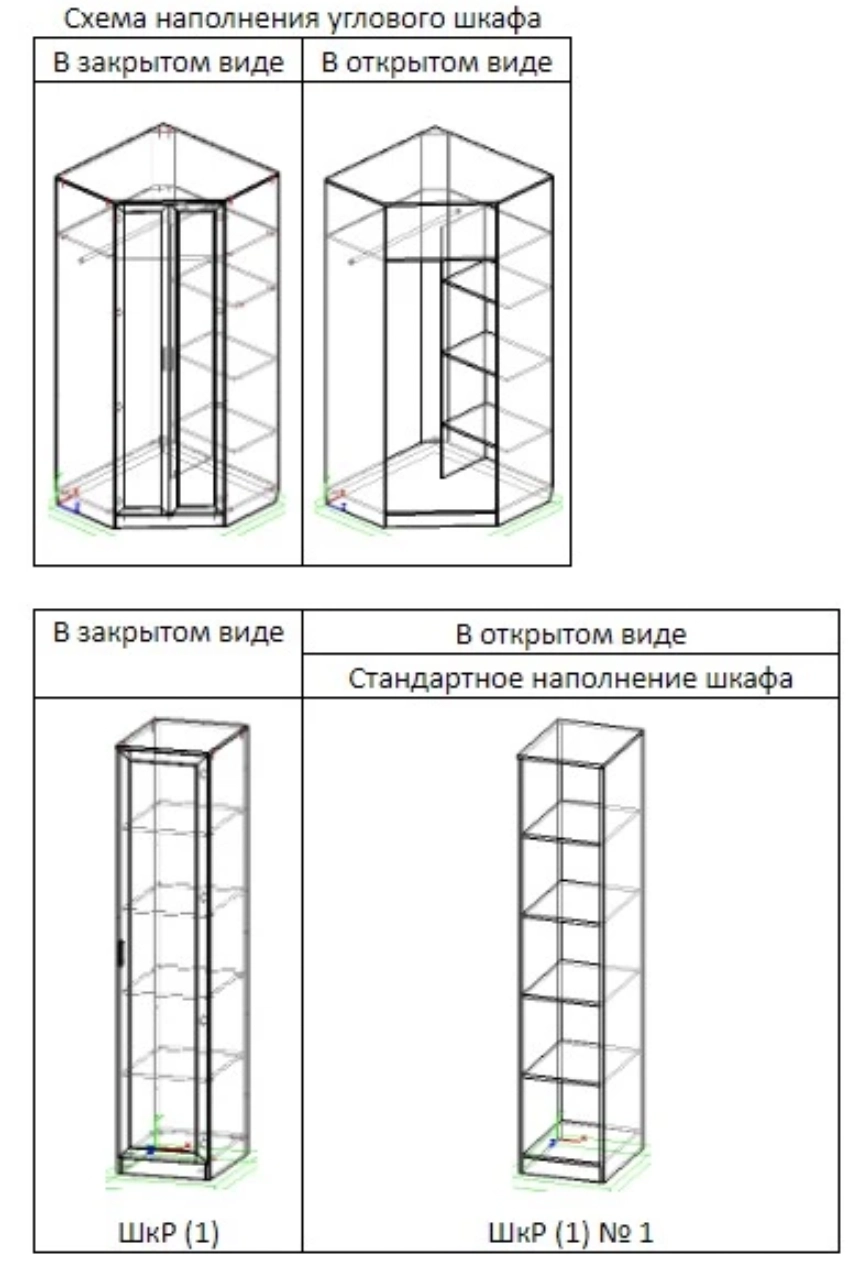 Схема наполнения углового шкафа

| В закрытом виде | В открытом виде |
|---|---|
| | |

| В закрытом виде | В открытом виде |
|---|---|
| | Стандартное наполнение шкафа |
| ШкР (1) | ШкР (1) № 1 |